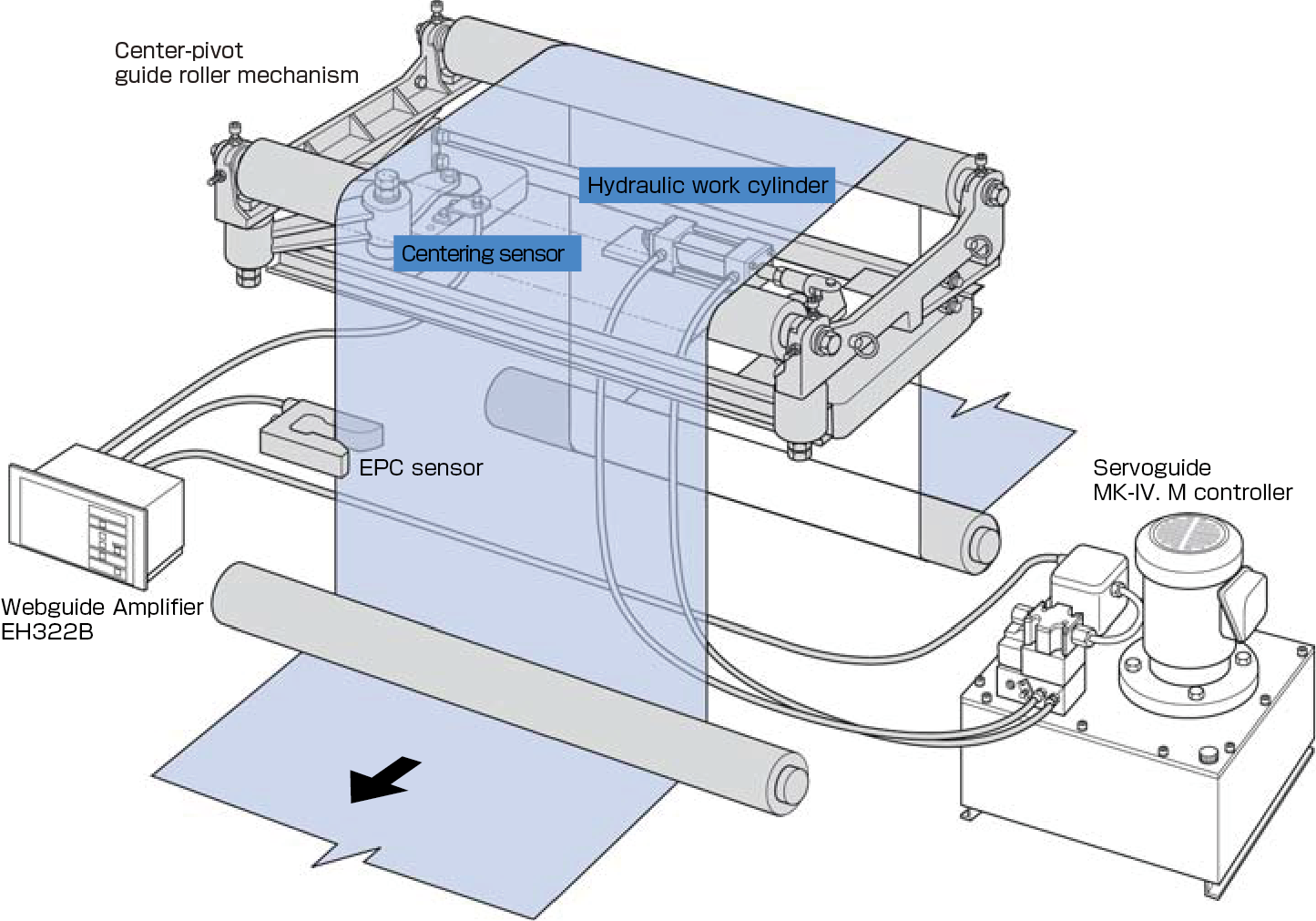 Center-pivot guide roller mechanism

Hydraulic work cylinder

Centering sensor

EPC sensor

Servoguide MK-IV. M controller

Webguide Amplifier EH322B