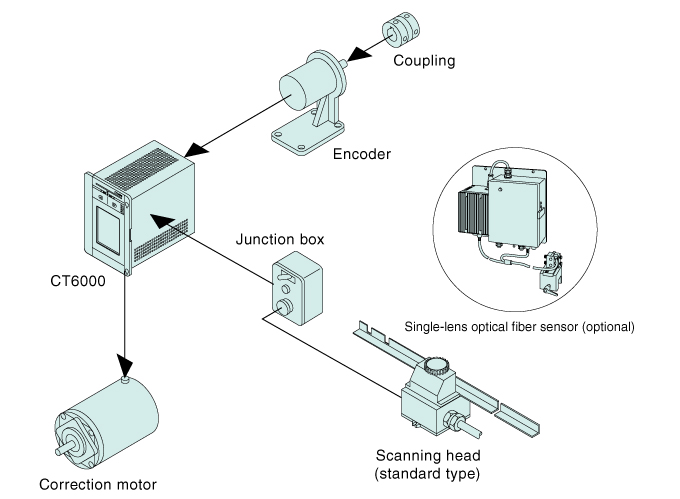 Coupling

Encoder

Junction box

CT6000

Single-lens optical fiber sensor (optional)

Scanning head (standard type)

Correction motor